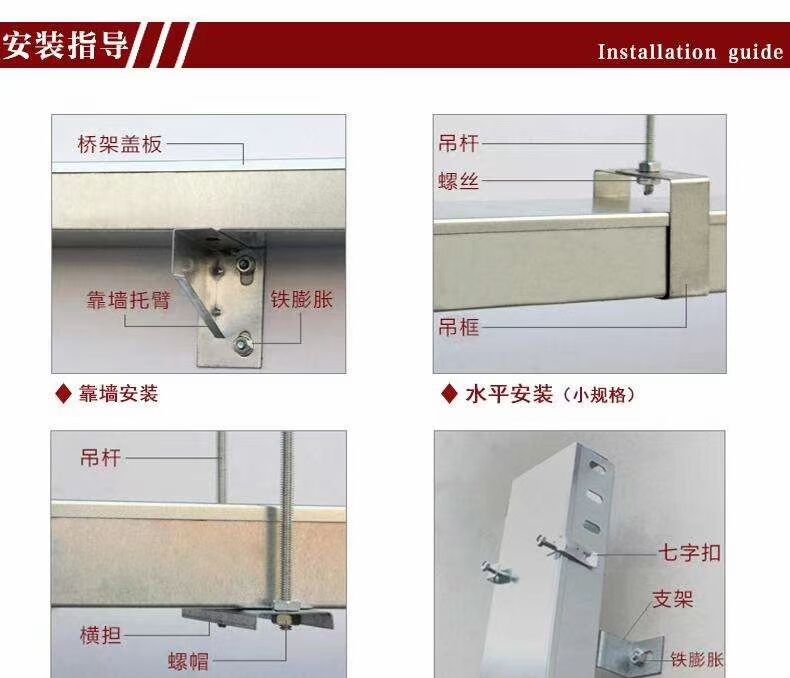 安装指导

Installation guide

桥架盖板

靠墙托臂

铁膨胀

◆ 靠墙安装

吊杆

螺丝

吊框

◆ 水平安装（小规格）

吊杆

横担

螺帽

七字扣

支架

铁膨胀